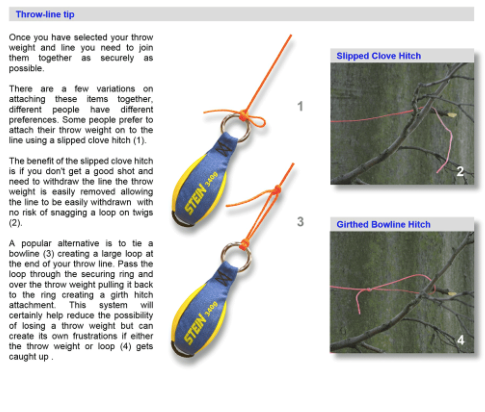 Throw-line tip

Once you have selected your throw weight and line you need to join them together as securely as possible.

There are a few variations on attaching these items together, different people have different preferences. Some people prefer to attach their throw weight on to the line using a slipped clove hitch (1).

The benefit of the slipped clove hitch is if you don't get a good shot and need to withdraw the line the throw weight is easily removed allowing the line to be easily withdrawn with no risk of snagging a loop on twigs (2).

A popular alternative is to tie a bowline (3) creating a large loop at the end of your throw line. Pass the loop through the securing ring and over the throw weight pulling it back to the ring creating a girth hitch attachment. This system will certainly help reduce the possibility of losing a throw weight but can create its own frustrations if either the throw weight or loop (4) gets caught up .

1

STEIN 340g

3

STEIN 340g

Slipped Clove Hitch

2

Girthed Bowline Hitch

4