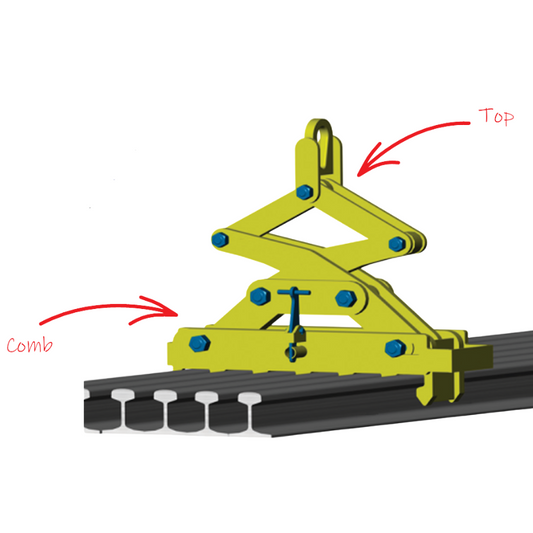 Top

Comb